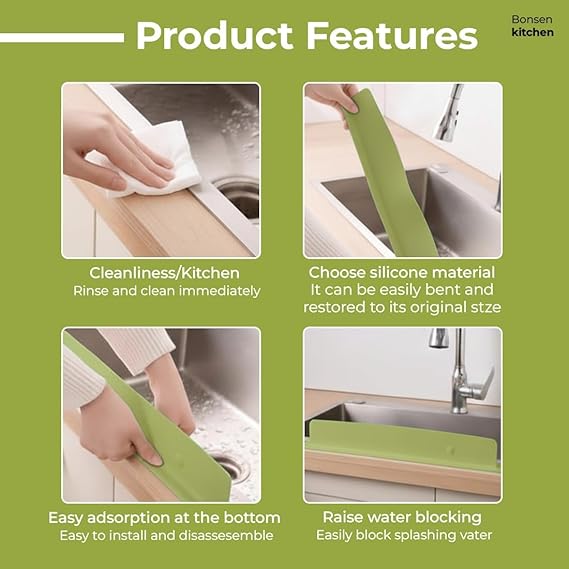 Product Features

Bonsen
kitchen

Cleanliness/Kitchen
Rinse and clean immediately

Choose silicone material
It can be easily bent and restored to its original stze

Easy adsorption at the bottom
Easy to install and disassesemble

Raise water blocking
Easily block splashing vater